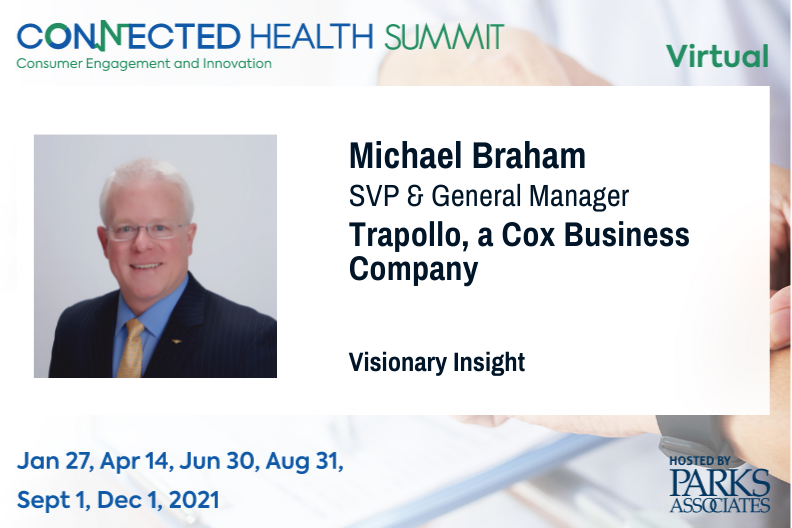 CONNECTED HEALTH SUMMIT
Consumer Engagement and Innovation

Virtual

Michael Braham
SVP & General Manager
Trapollo, a Cox Business Company

Visionary Insight

Jan 27, Apr 14, Jun 30, Aug 31, Sept 1, Dec 1, 2021

HOSTED BY
PARKS ASSOCIATES