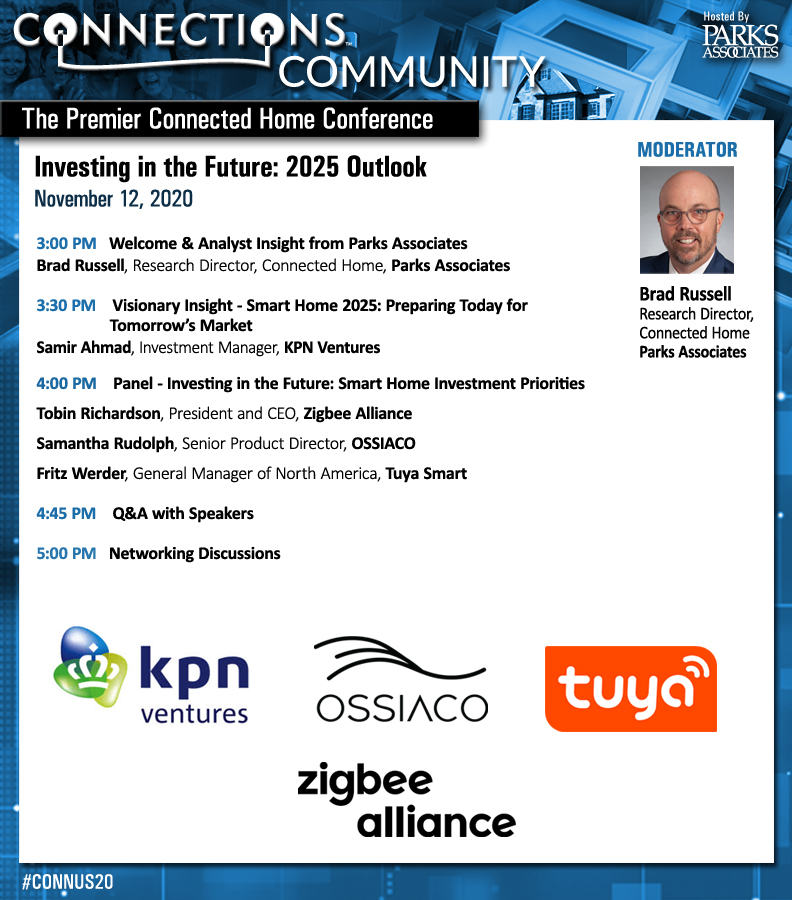 CONNECTIONS™ COMMUNITY

Hosted By PARKS ASSOCIATES

The Premier Connected Home Conference

Investing in the Future: 2025 Outlook
November 12, 2020

3:00 PM Welcome & Analyst Insight from Parks Associates
Brad Russell, Research Director, Connected Home, Parks Associates

3:30 PM Visionary Insight - Smart Home 2025: Preparing Today for Tomorrow's Market
Samir Ahmad, Investment Manager, KPN Ventures

4:00 PM Panel - Investing in the Future: Smart Home Investment Priorities
Tobin Richardson, President and CEO, Zigbee Alliance
Samantha Rudolph, Senior Product Director, OSSIACO
Fritz Werder, General Manager of North America, Tuya Smart

4:45 PM Q&A with Speakers

5:00 PM Networking Discussions

MODERATOR
Brad Russell
Research Director, Connected Home
Parks Associates

kpn ventures

OSSIACO

tuya

zigbee alliance

#CONNUS20