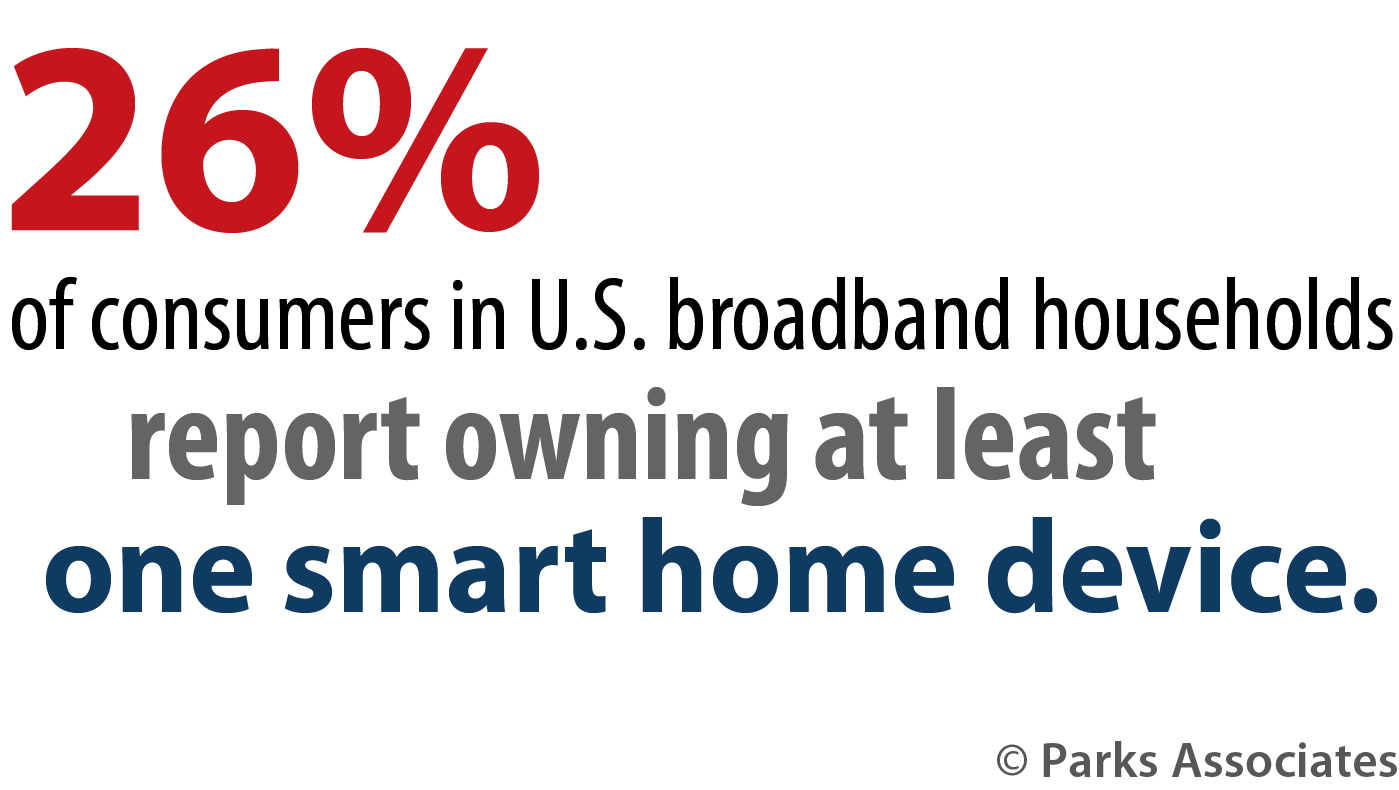 26%

of consumers in U.S. broadband households report owning at least one smart home device.

© Parks Associates